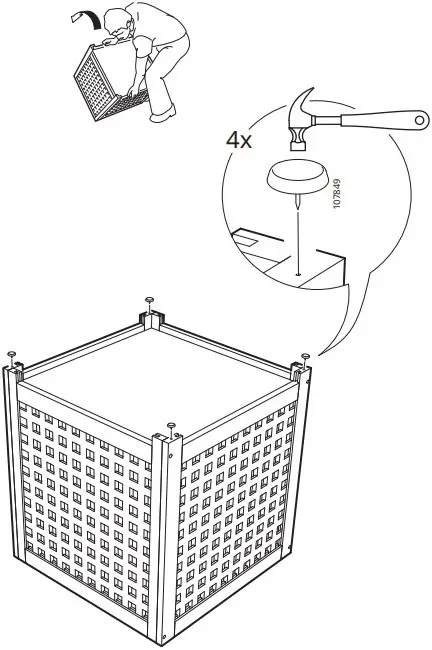 4x

107849