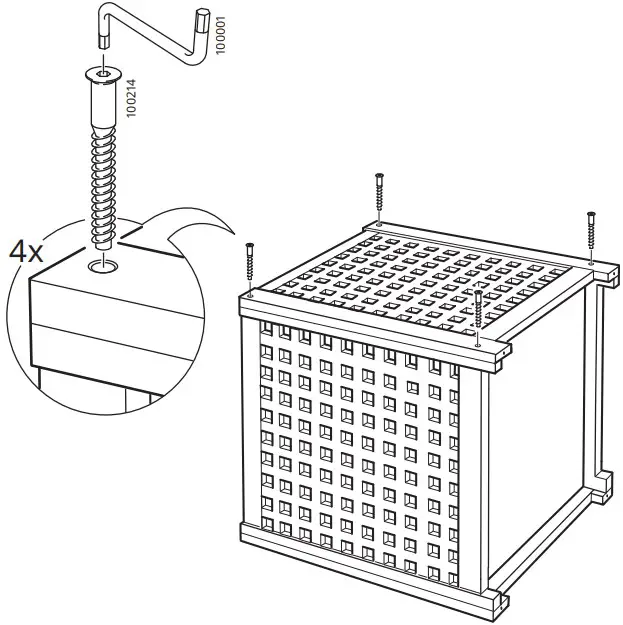 100001

100214

4x