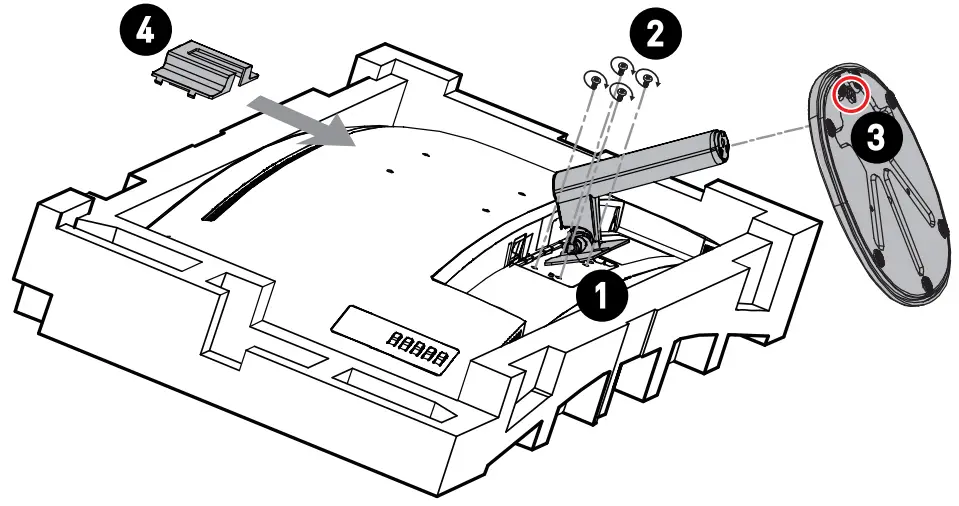 4
2
3
1