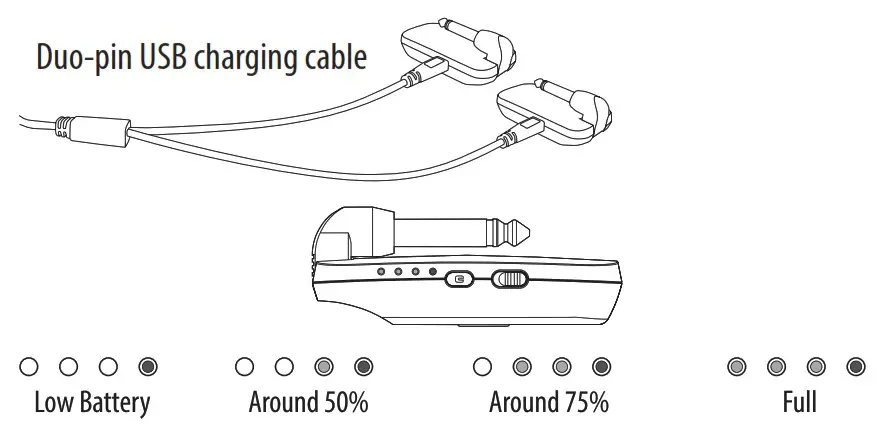 Duo-pin USB charging cable

Low Battery Around 50% Around 75% Full