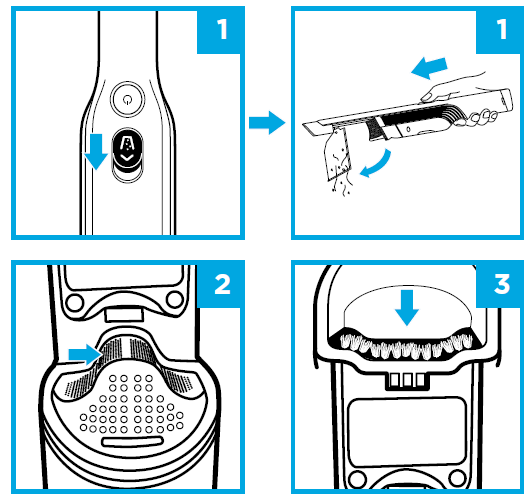 1

1

2

3