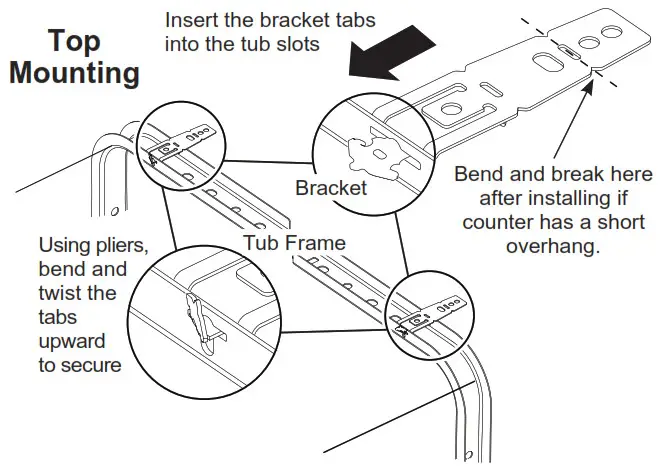 Top Mounting

Insert the bracket tabs into the tub slots

Bracket

Bend and break here after installing if counter has a short overhang.

Tub Frame

Using pliers, bend and twist the tabs upward to secure