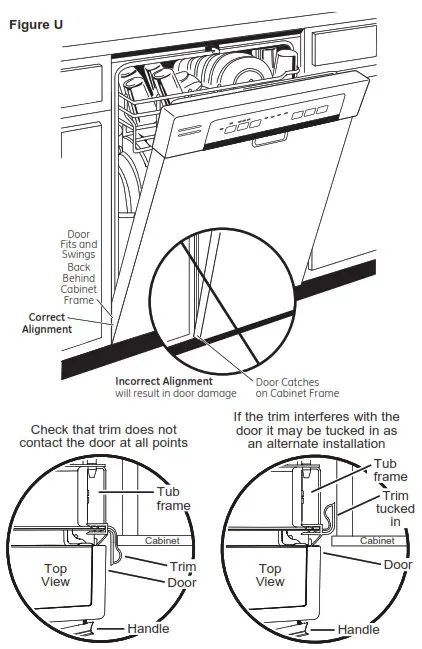 Figure U

Door Fits and Swings Back Behind Cabinet Frame

Correct Alignment

Incorrect Alignment will result in door damage

Door Catches on Cabinet Frame

Check that trim does not contact the door at all points

Tub frame

Cabinet

Top View

Trim

Door

Handle

If the trim interferes with the door it may be tucked in as an alternate installation

Tub frame

Trim tucked in

Cabinet

Top View

Door

Handle