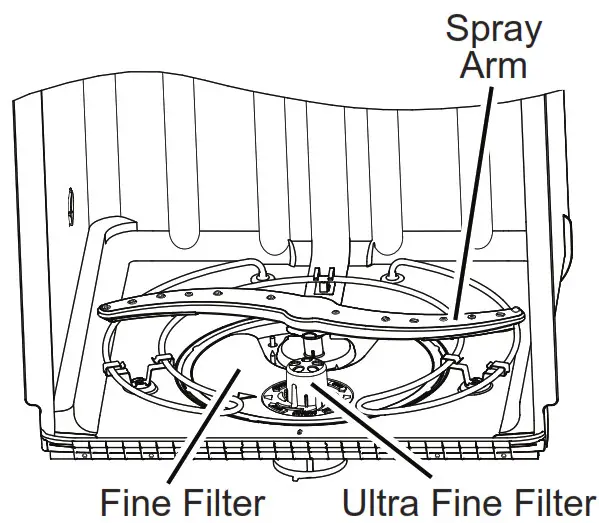 Spray Arm

Fine Filter

Ultra Fine Filter