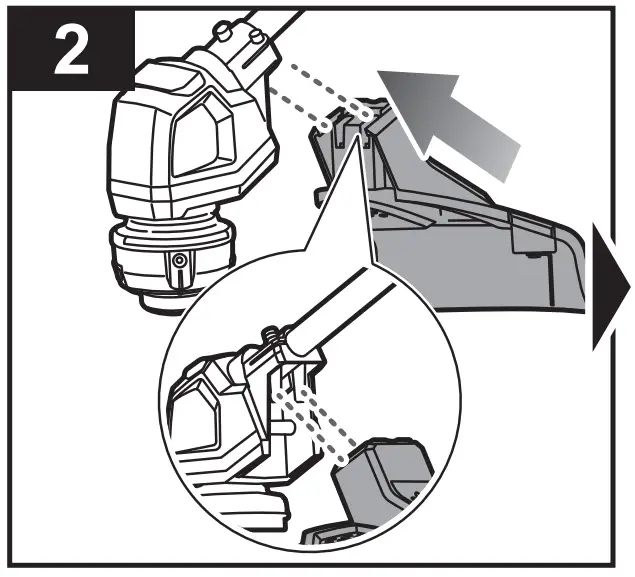 2