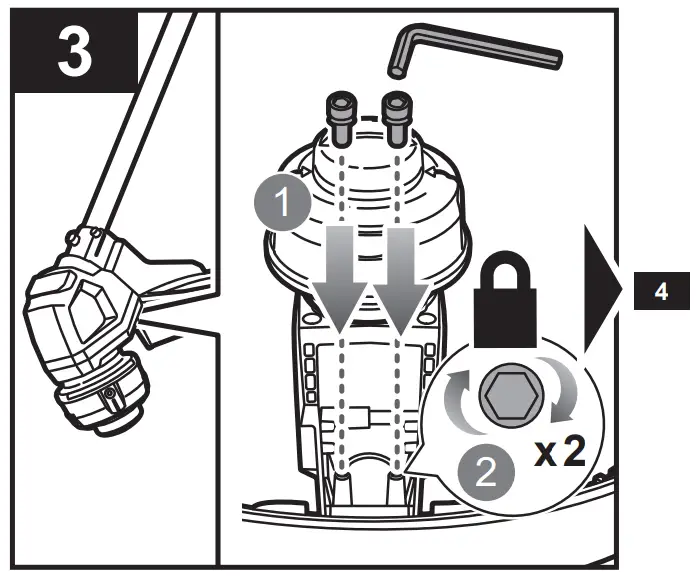 3

1

4

2

x 2