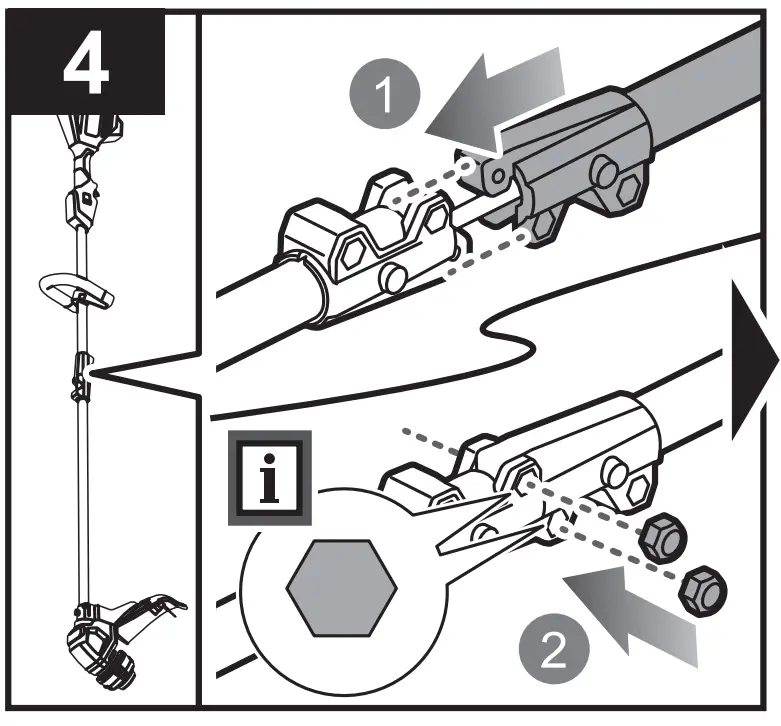 4

1

i

2