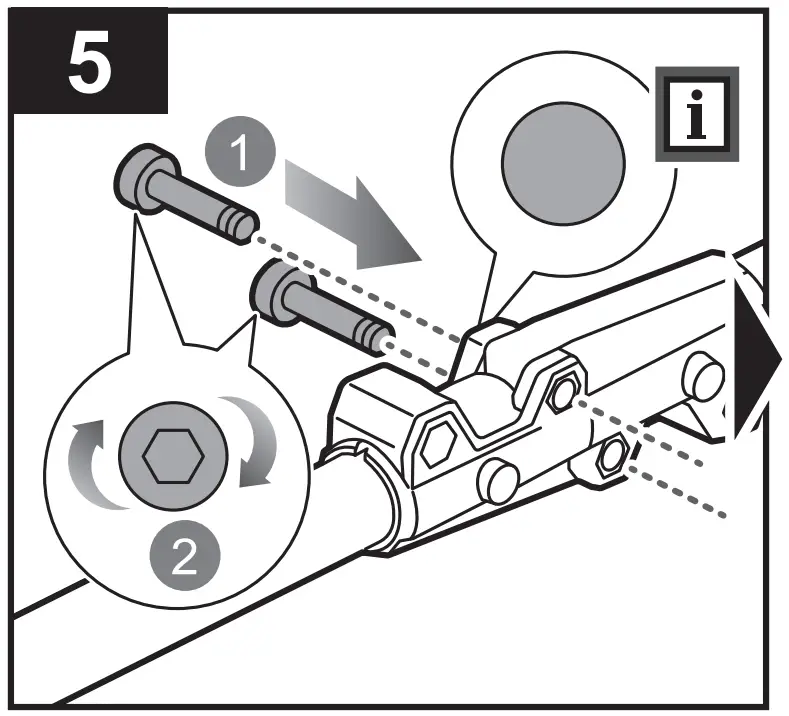 5
1
i
2