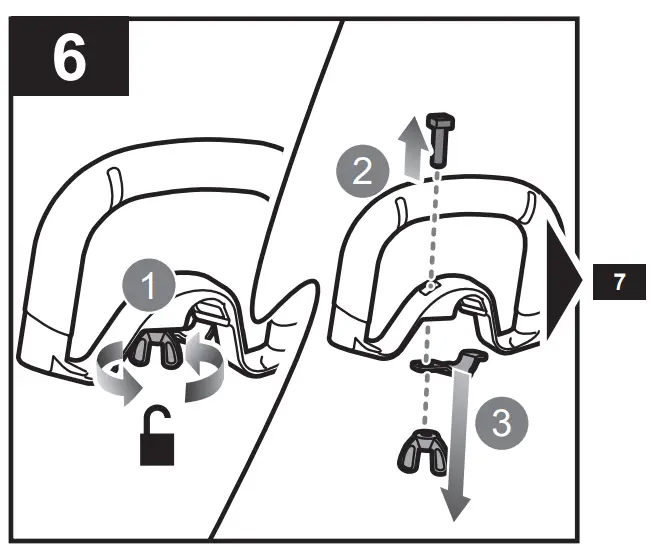 6

1

2

3

7