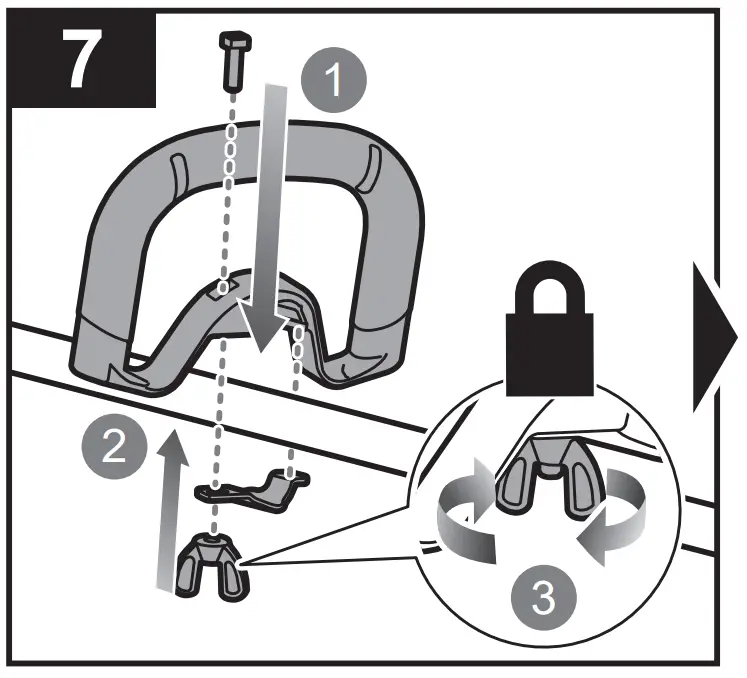 7

1

2

3