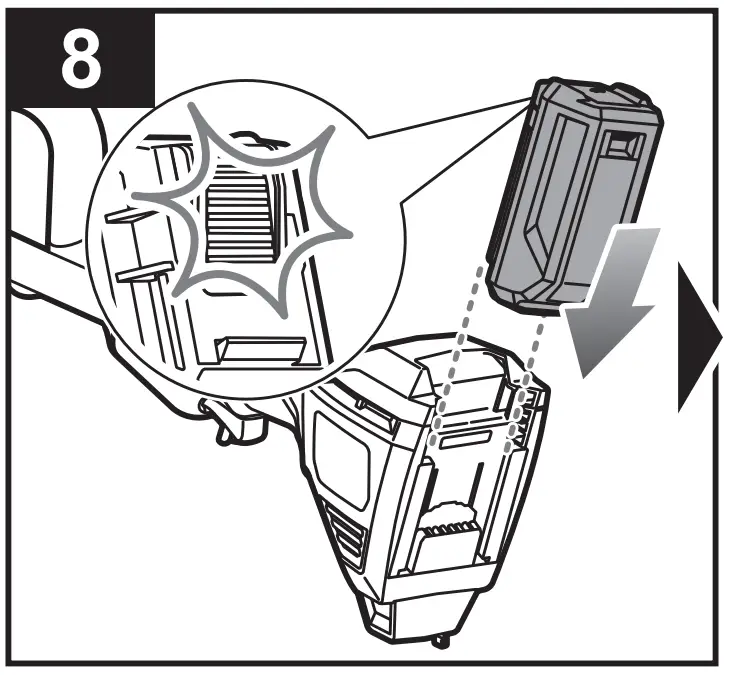 8