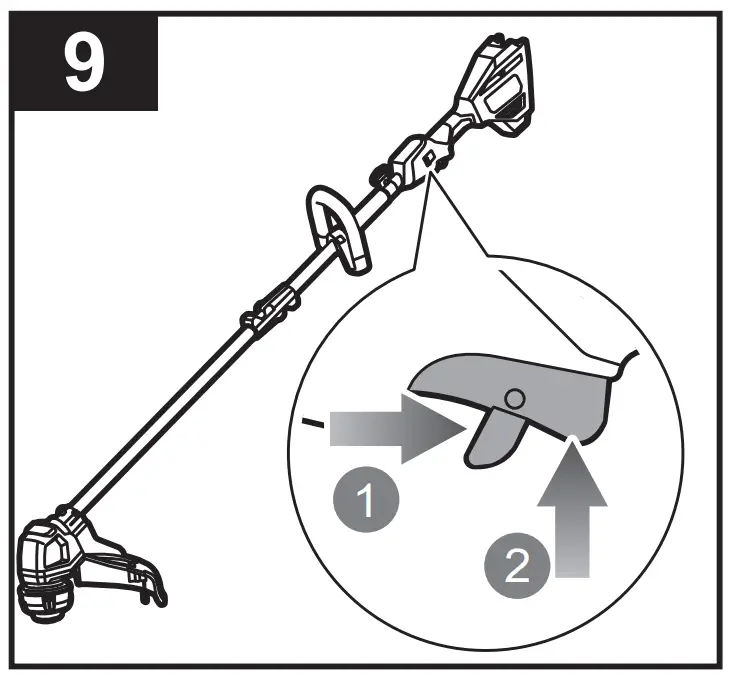 9

1

2