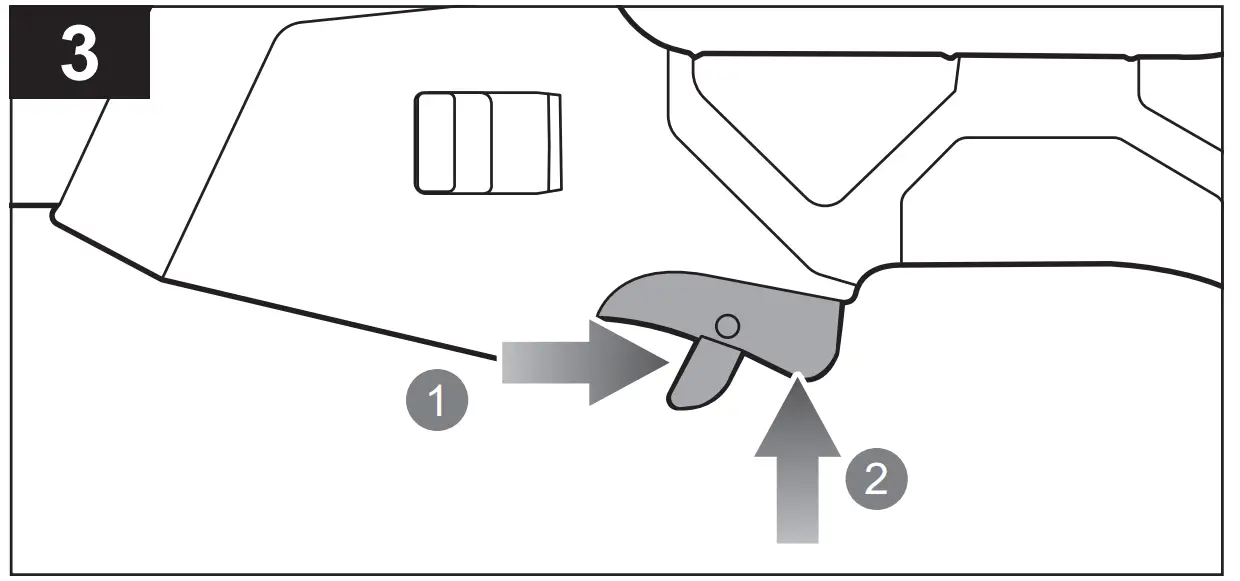 3

1

2