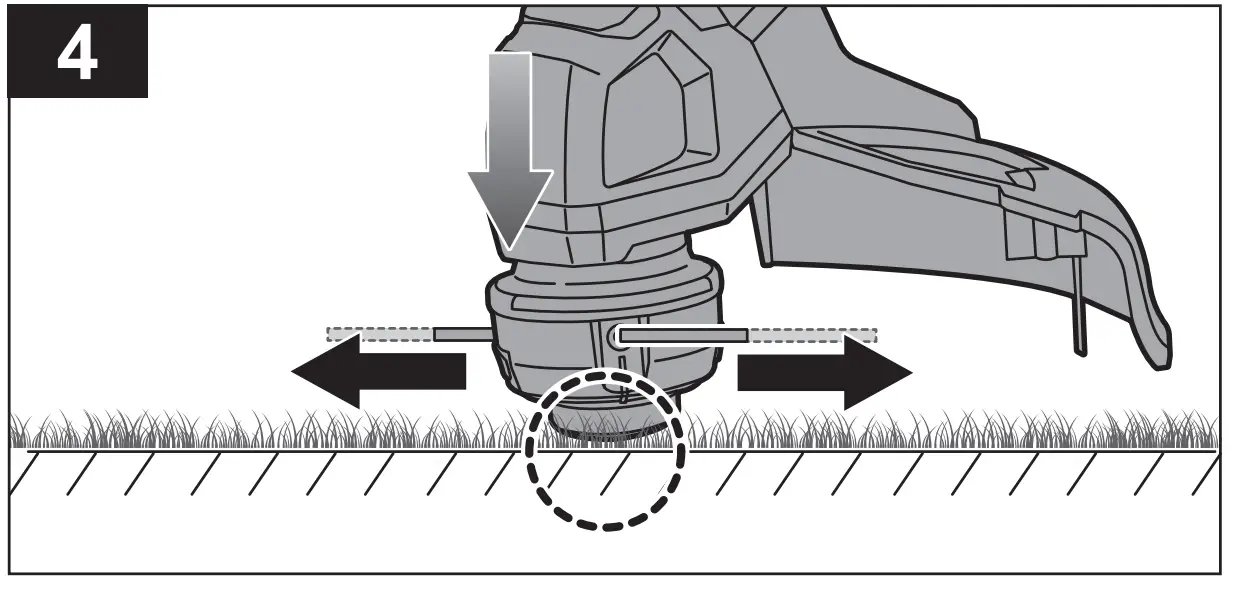 4