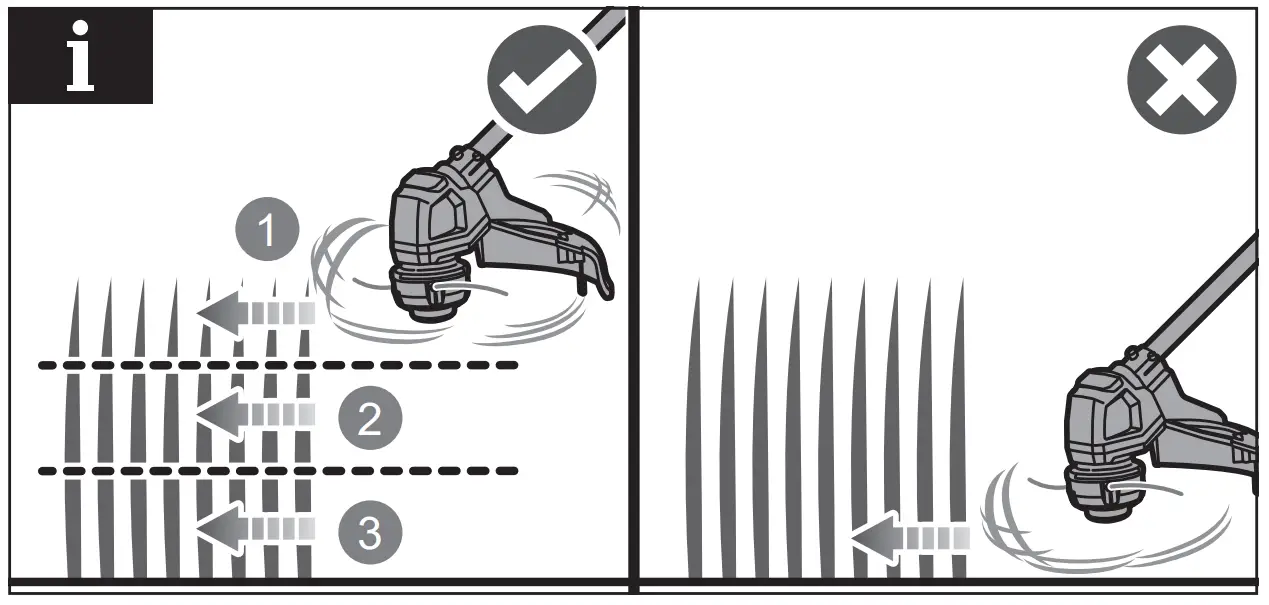 i
1
2
3