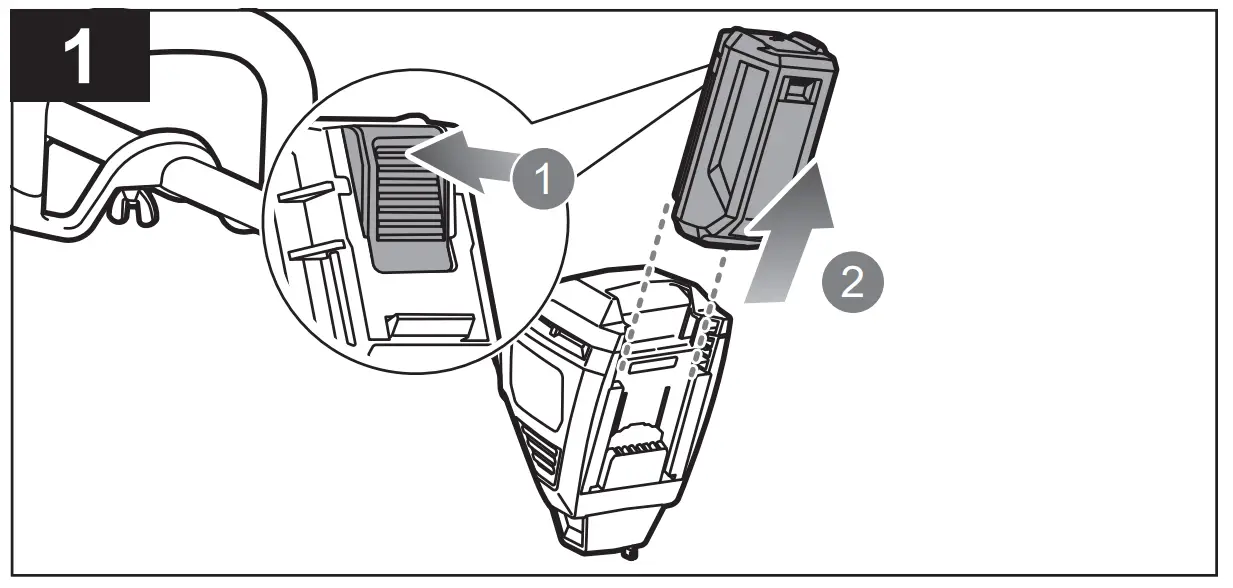 1
1
2