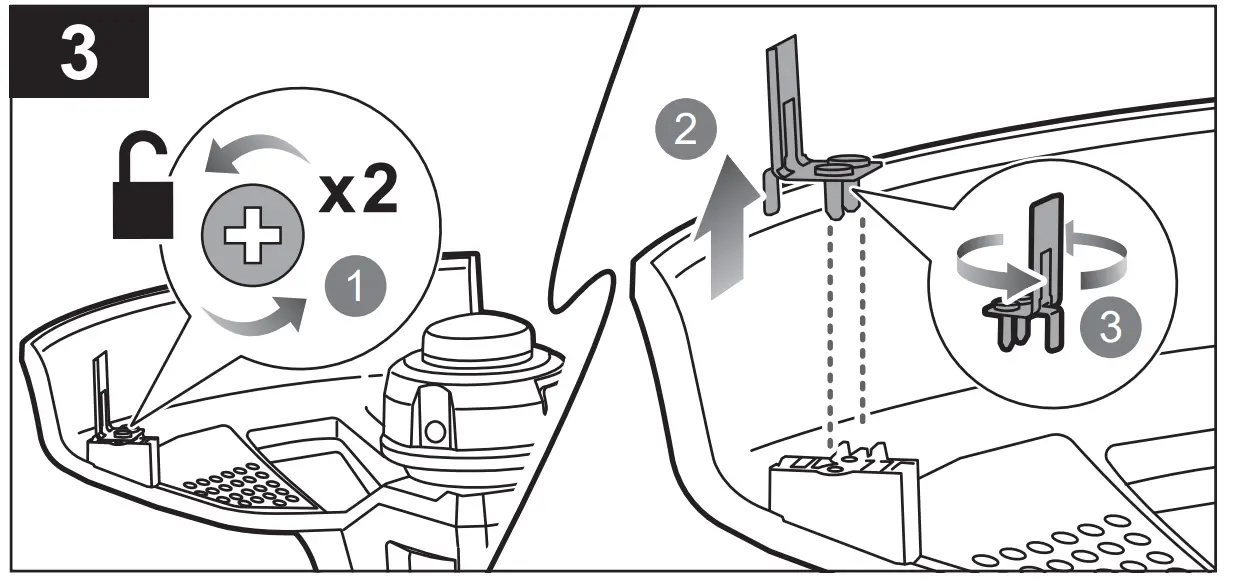 3
x2
1
2
3