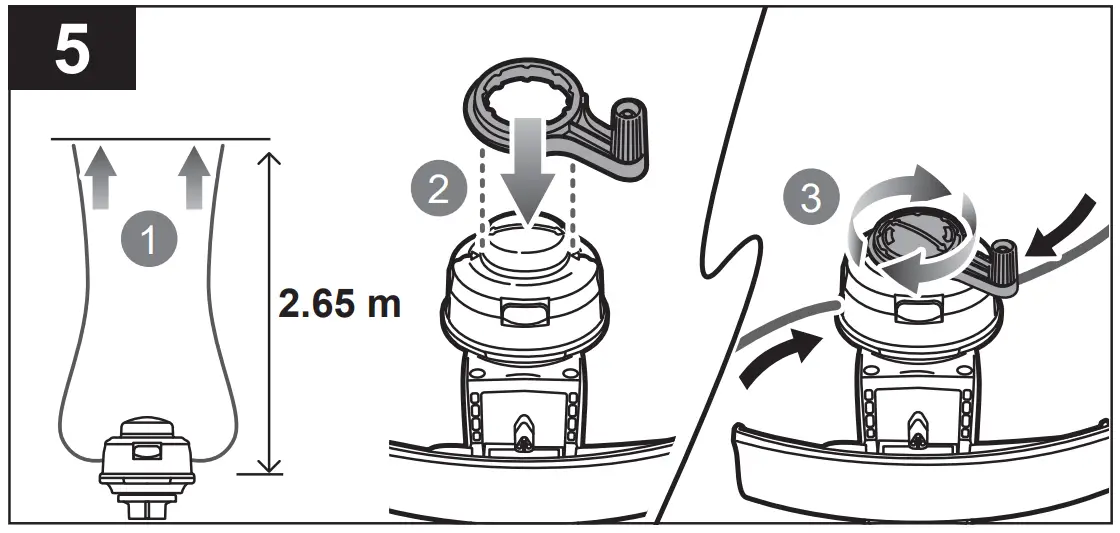 5

1

2.65 m

2

3