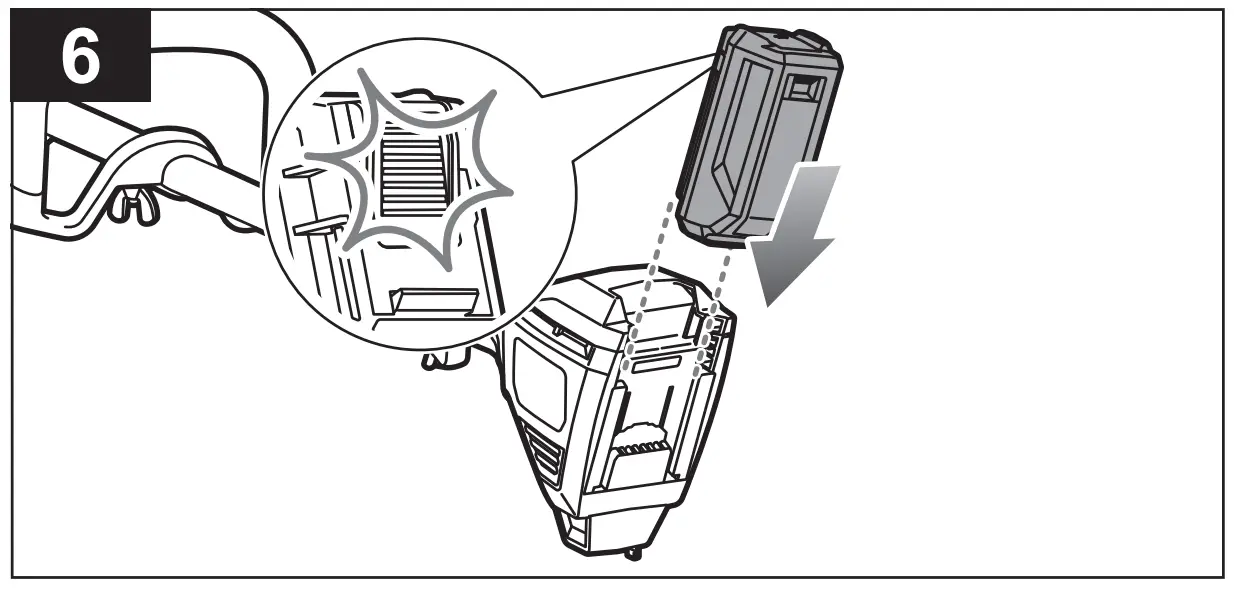 6