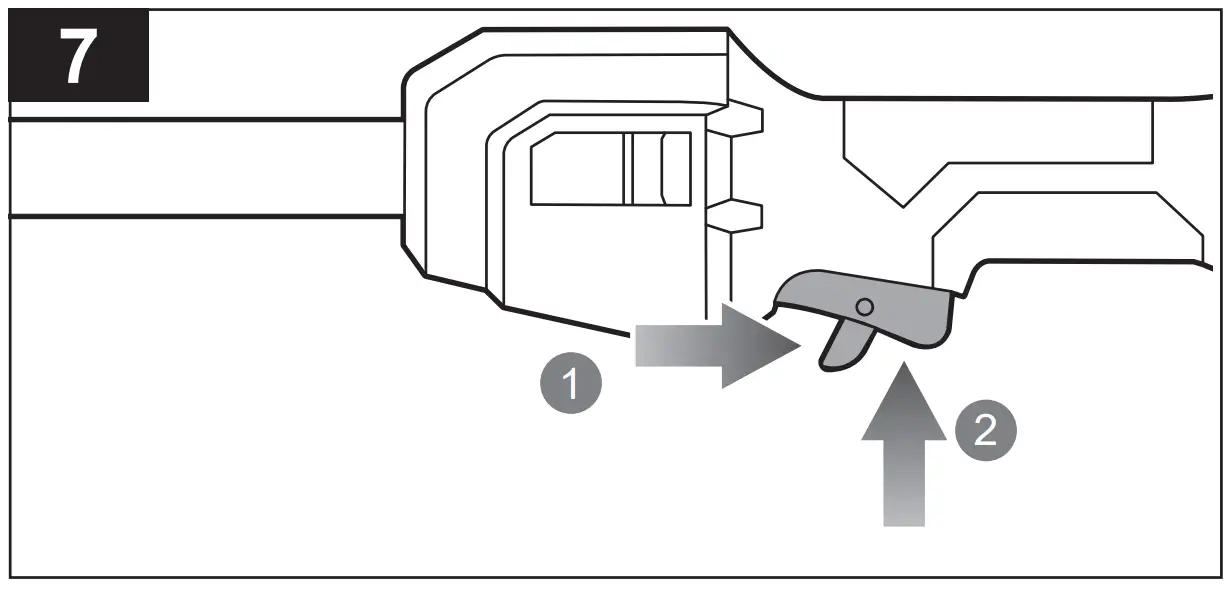 7

1

2