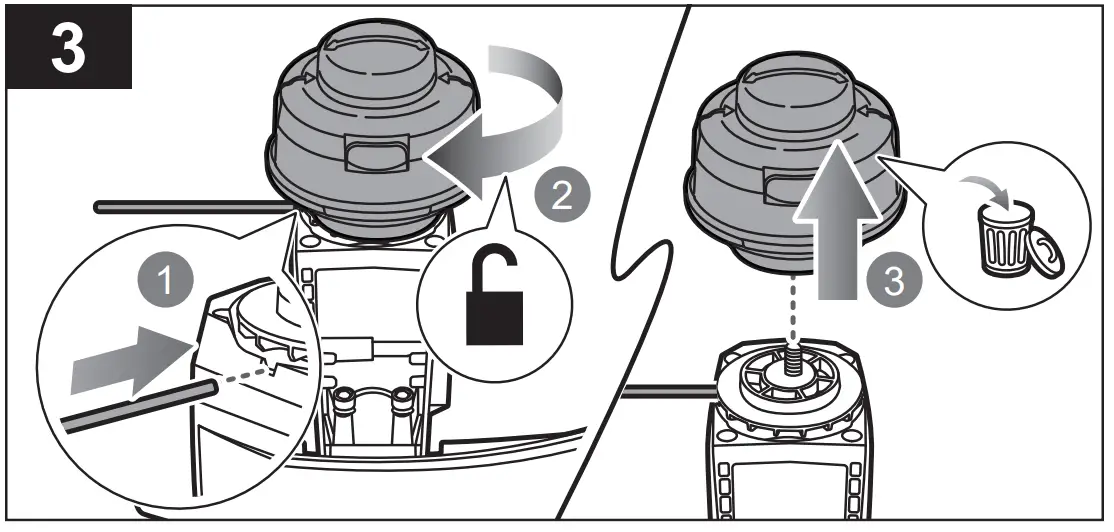 3

1

2

3