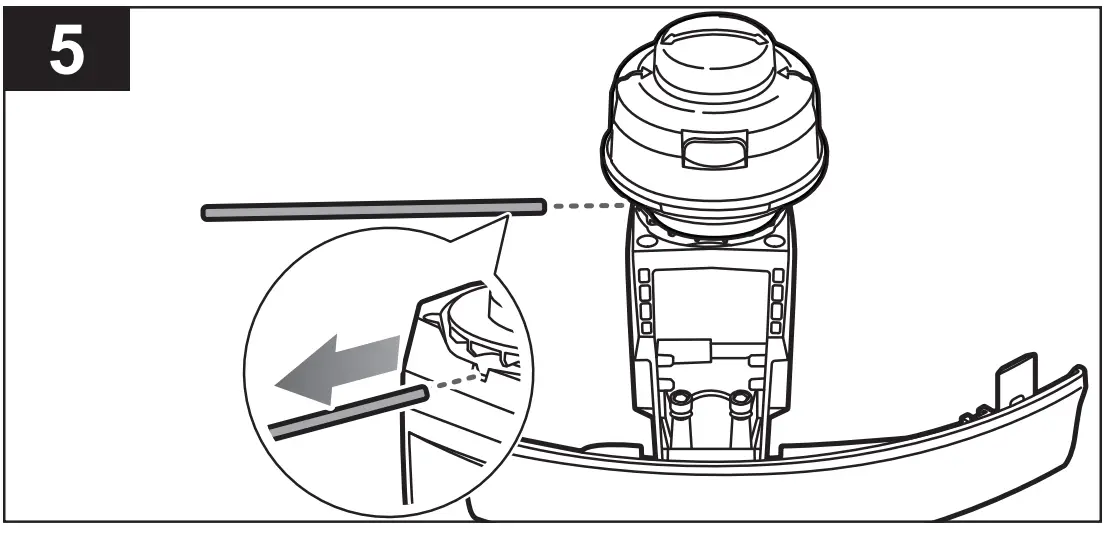 5