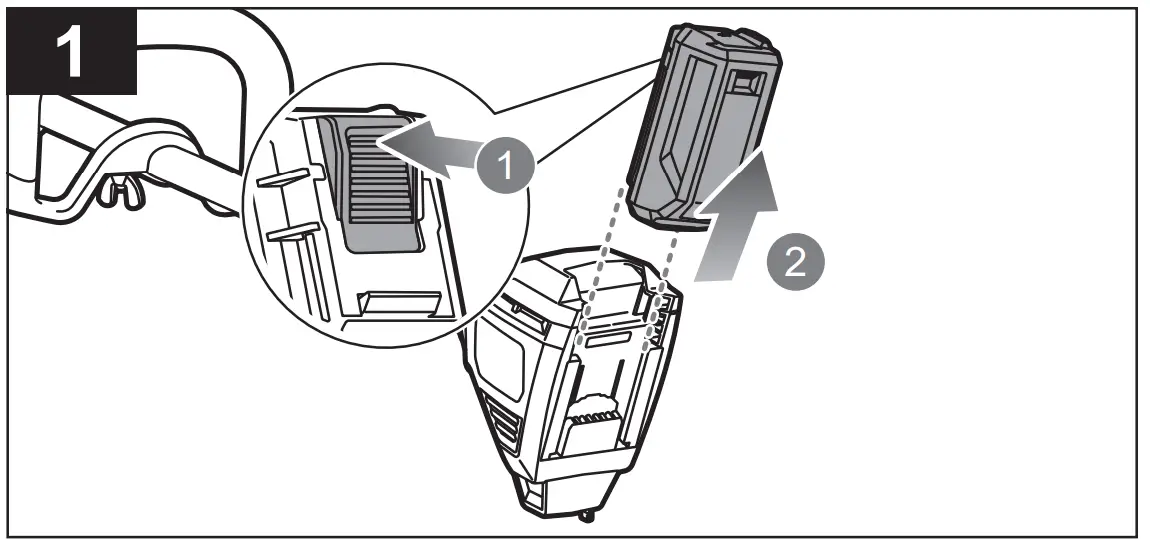 1

1

2