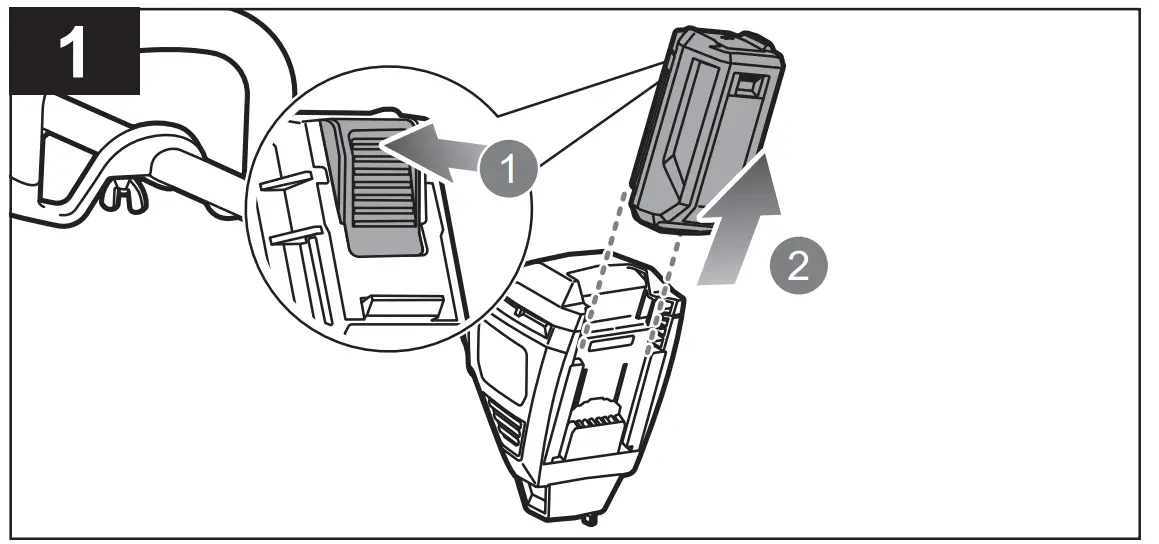 1
1
2