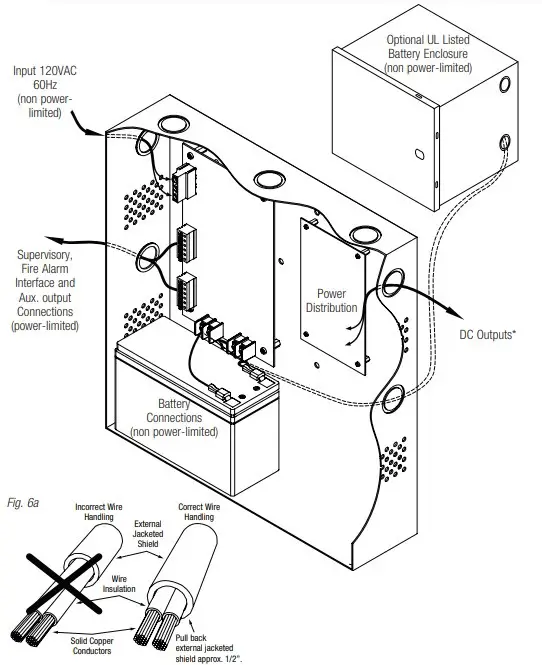 Optional UL Listed Battery Enclosure (non power-limited)

Input 120VAC 60Hz (non power-limited)

Supervisory, Fire Alarm Interface and Aux. output Connections (power-limited)

Power Distribution

DC Outputs*

Battery Connections (non power-limited)

Fig. 6a

Incorrect Wire Handling

Correct Wire Handling

External Jacketed Shield

Wire Insulation

Solid Copper Conductors

Pull back external jacketed shield approx. 1/2".