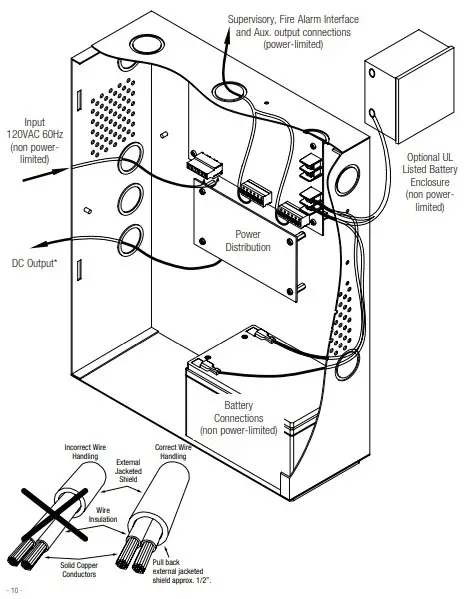 Supervisory, Fire Alarm Interface and Aux. output connections (power-limited)

Input 120VAC 60Hz (non power-limited)

Optional UL Listed Battery Enclosure (non power-limited)

Power Distribution

DC Output*

Battery Connections (non power-limited)

Incorrect Wire Handling

Correct Wire Handling

External Jacketed Shield

Wire Insulation

Solid Copper Conductors

Pull back external jacketed shield approx. 1/2".

- 10 -