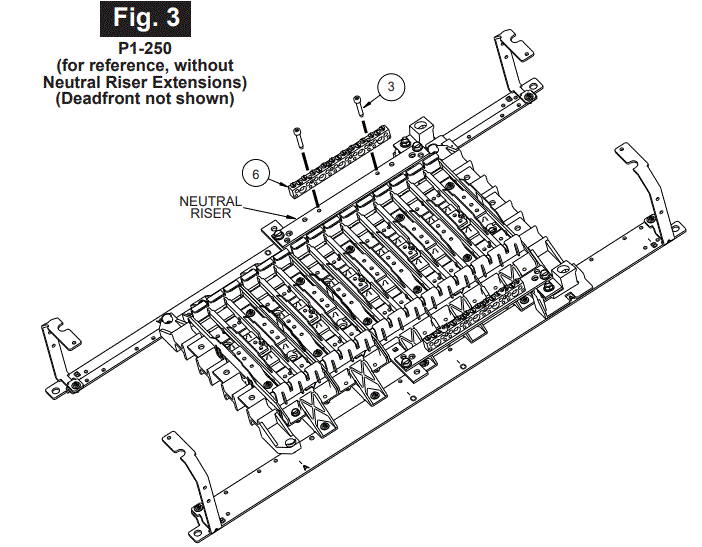 Fig. 3

P1-250
(for reference, without
Neutral Riser Extensions)
(Deadfront not shown)

3

6

NEUTRAL
RISER