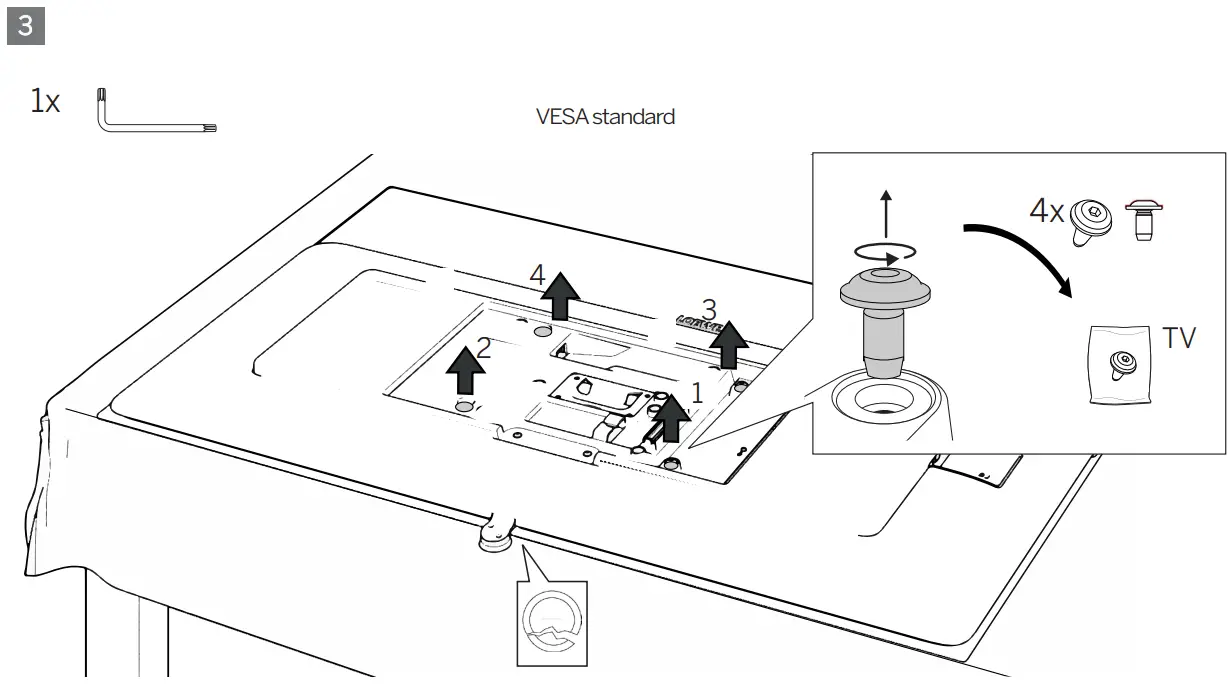 3

1x

VESA standard

4

3

2

1

4x

TV