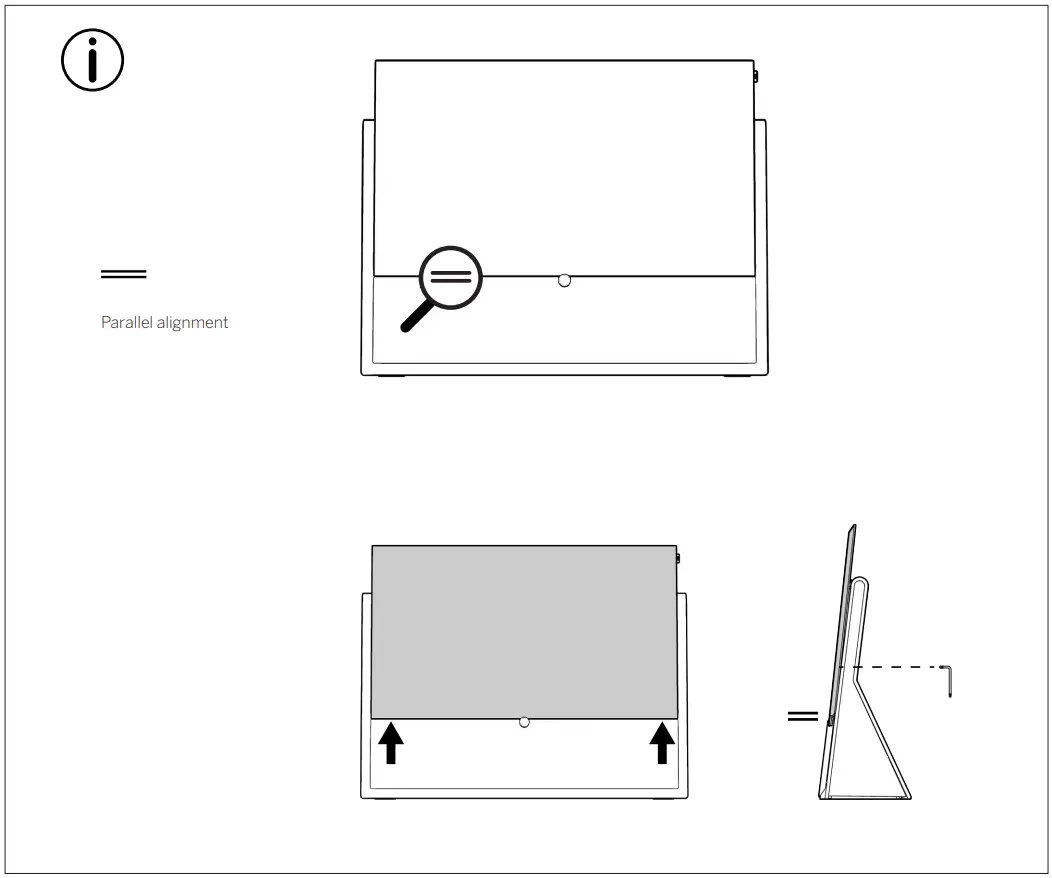 Parallel alignment