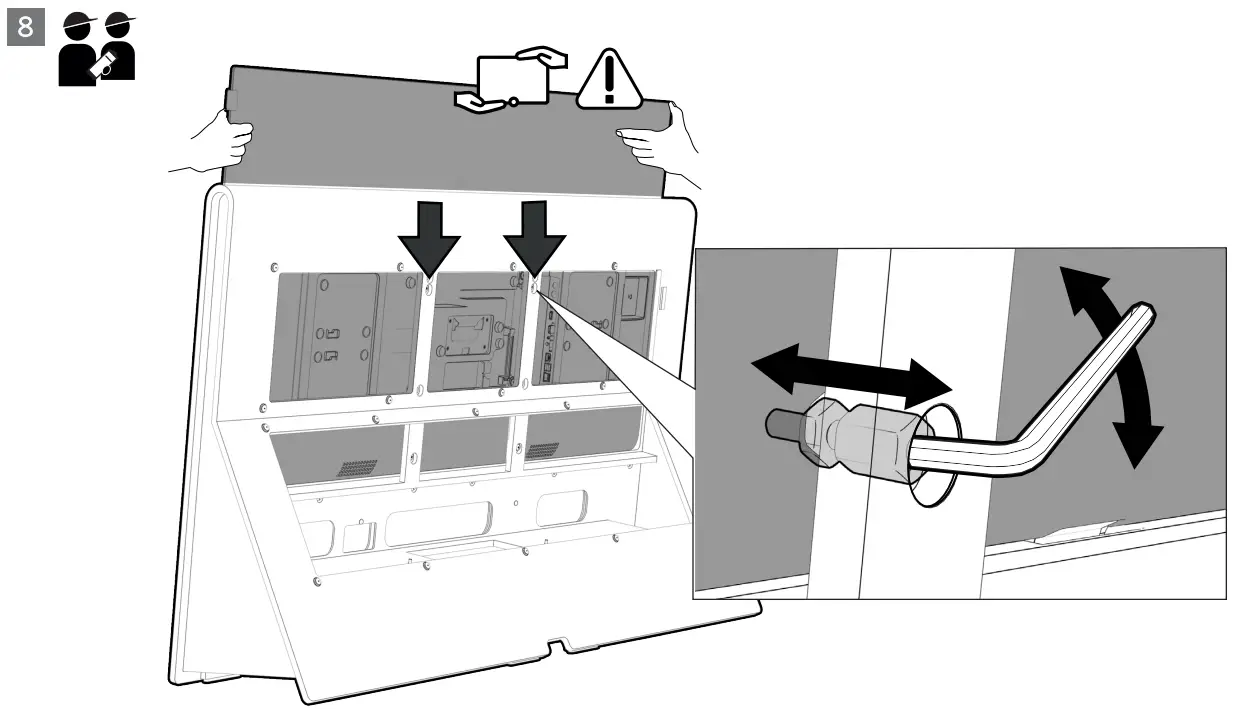 8