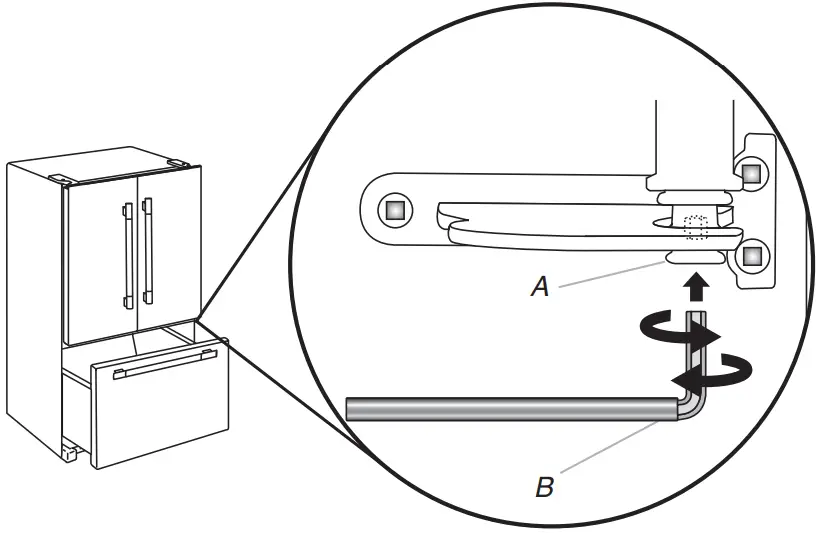 A
B