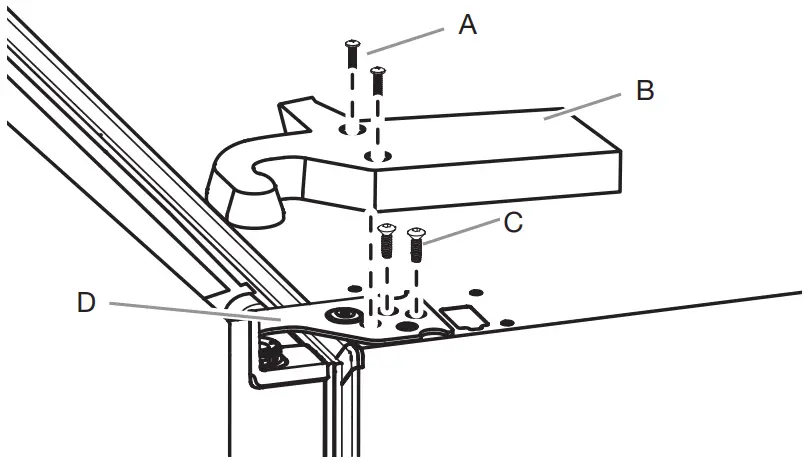 A
B
C
D