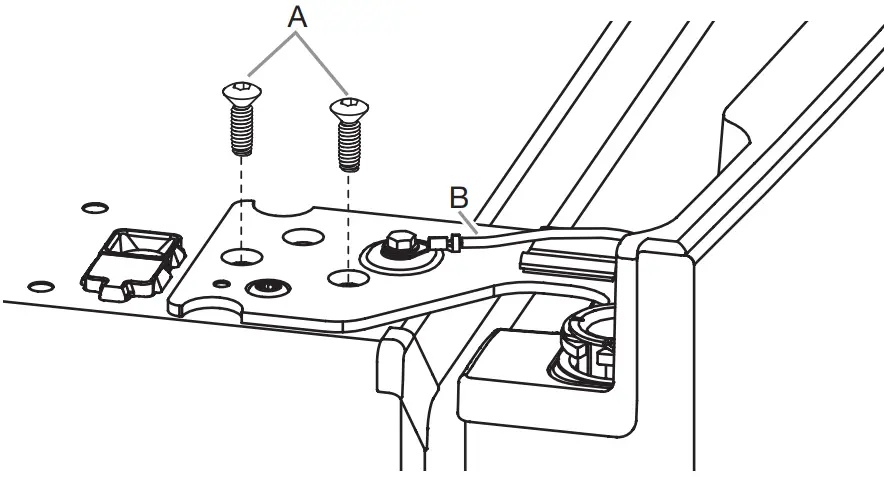 A
B