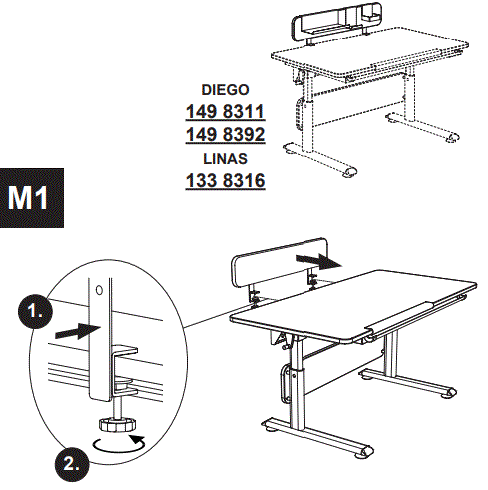 DIEGO
149 8311
149 8392
LINAS
133 8316

M1

1.

2.