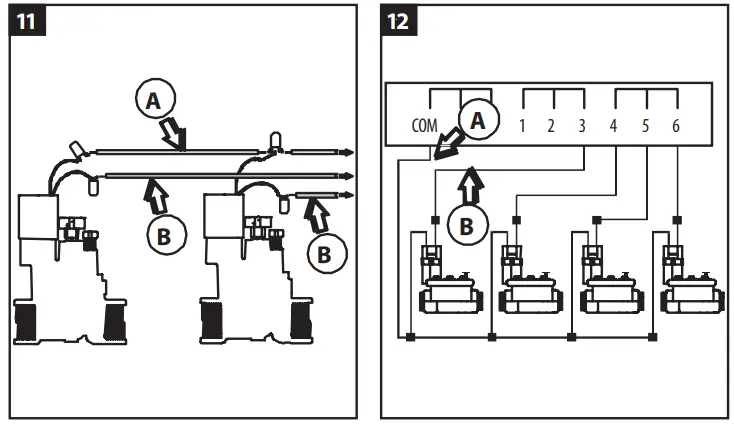 11

A

B

B

12

COM

A

1 2 3 4 5 6

B