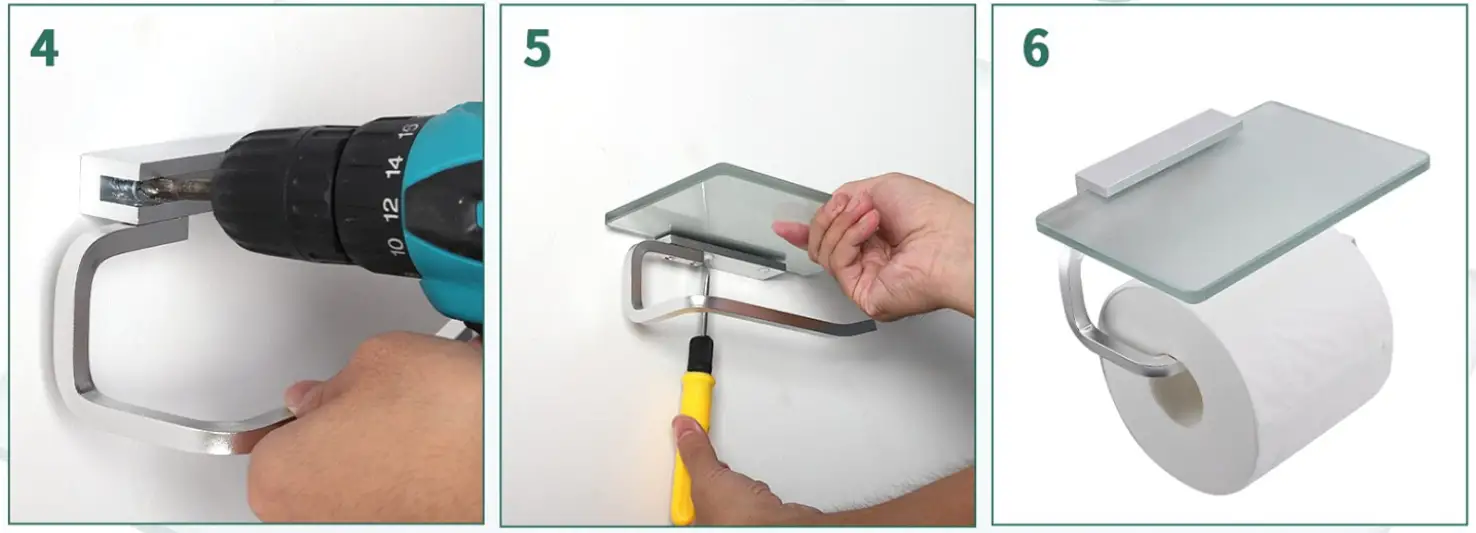 4

10
12
14
16

5

6