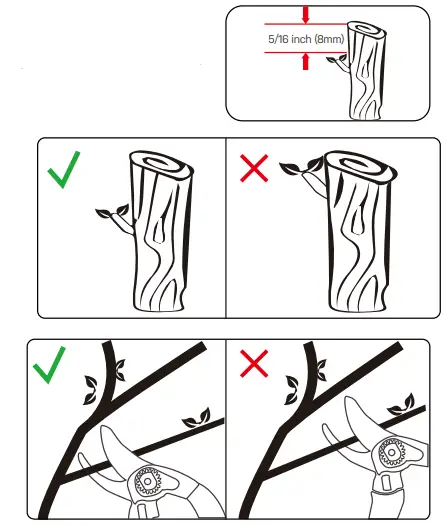 5/16 inch (8mm)