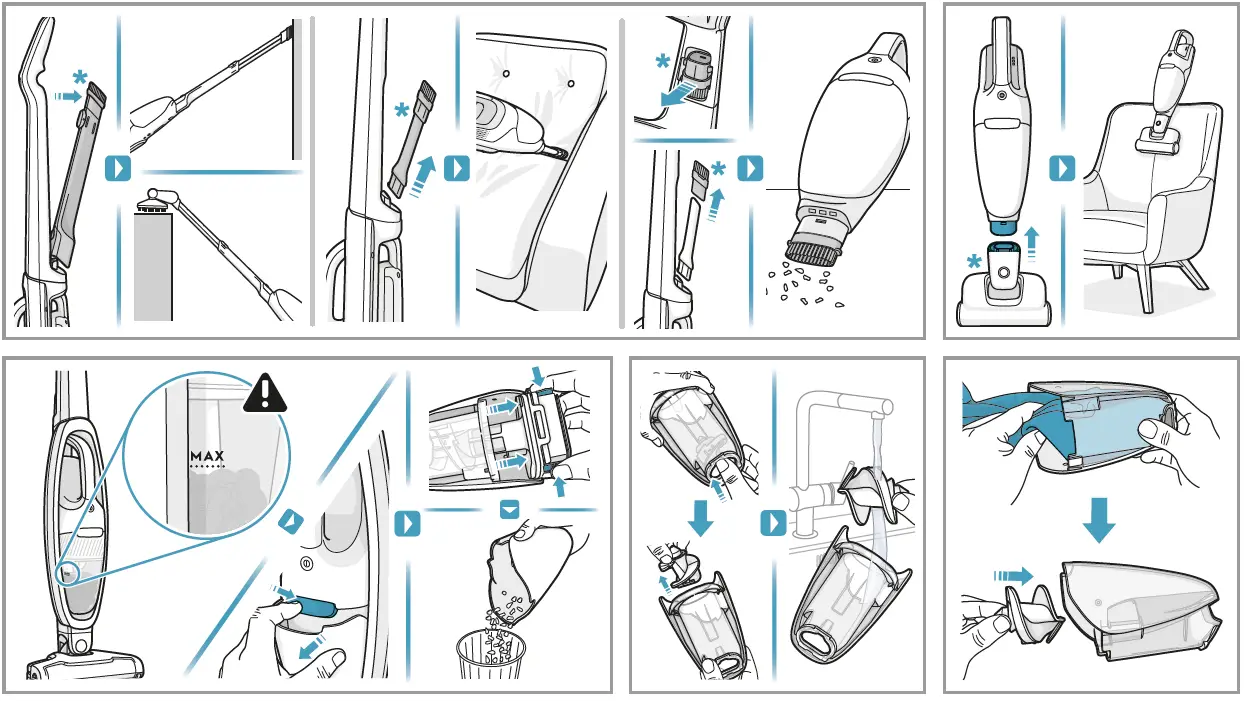 MAX