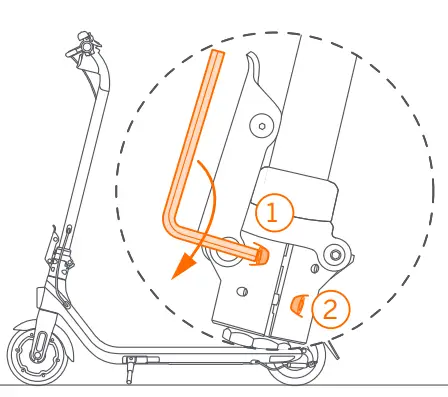 1
2