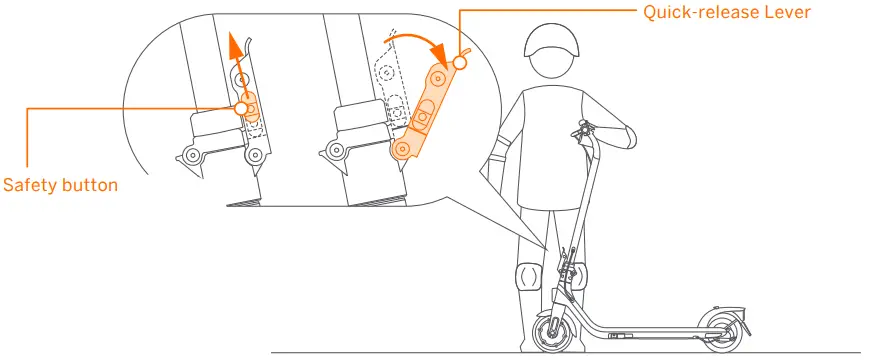 Quick-release Lever

Safety button