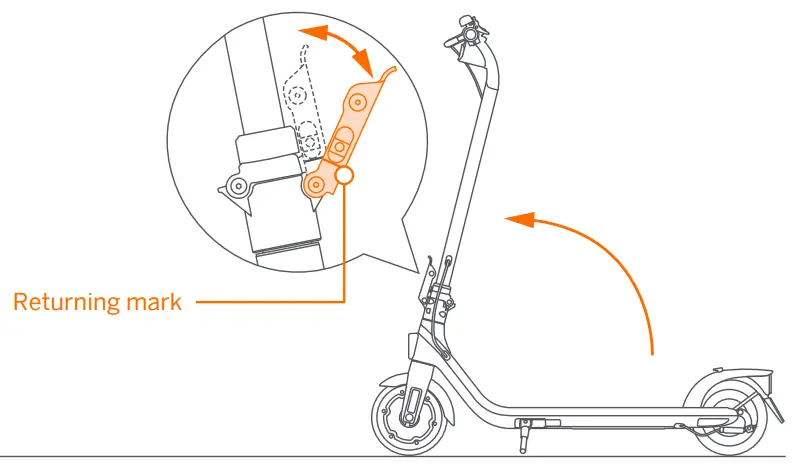 Returning mark