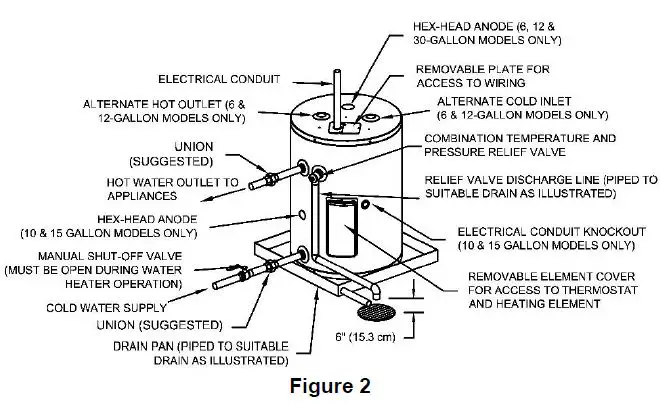 HEX-HEAD ANODE (6, 12 & 30-GALLON MODELS ONLY)

ELECTRICAL CONDUIT

REMOVABLE PLATE FOR ACCESS TO WIRING

ALTERNATE HOT OUTLET (6 & 12-GALLON MODELS ONLY)

ALTERNATE COLD INLET (6 & 12-GALLON MODELS ONLY)

UNION (SUGGESTED)

COMBINATION TEMPERATURE AND PRESSURE RELIEF VALVE

HOT WATER OUTLET TO APPLIANCES

RELIEF VALVE DISCHARGE LINE (PIPED TO SUITABLE DRAIN AS ILLUSTRATED)

HEX-HEAD ANODE (10 & 15 GALLON MODELS ONLY)

ELECTRICAL CONDUIT KNOCKOUT (10 & 15 GALLON MODELS ONLY)

MANUAL SHUT-OFF VALVE (MUST BE OPEN DURING WATER HEATER OPERATION)

REMOVABLE ELEMENT COVER FOR ACCESS TO THERMOSTAT AND HEATING ELEMENT

COLD WATER SUPPLY

UNION (SUGGESTED)

6" (15.3 cm)

DRAIN PAN (PIPED TO SUITABLE DRAIN AS ILLUSTRATED)

Figure 2