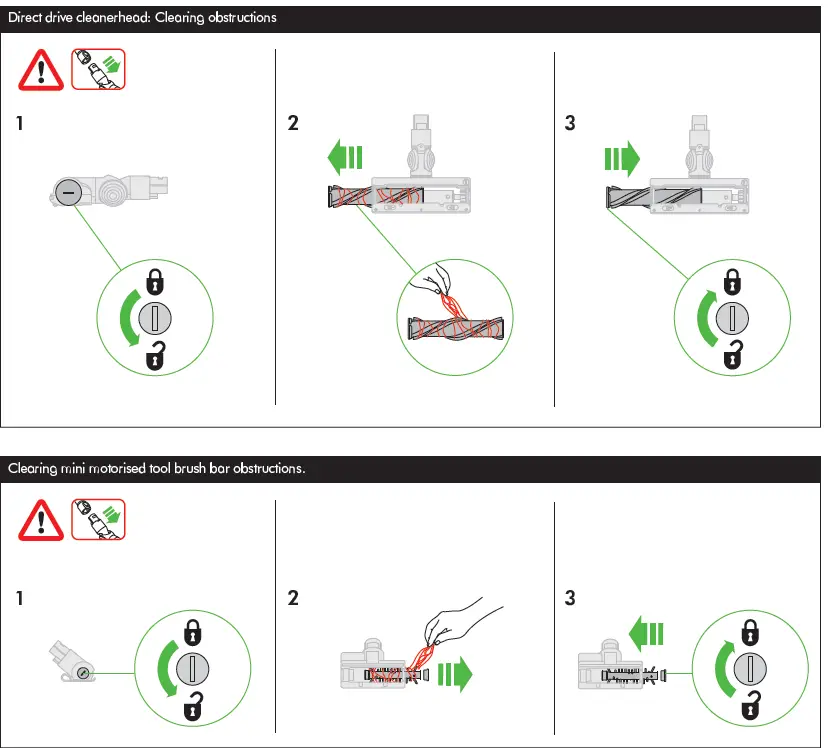 Direct drive cleanerhead: Clearing obstructions

1

2

3

Clearing mini motorised tool brush bar obstructions.

1

2

3