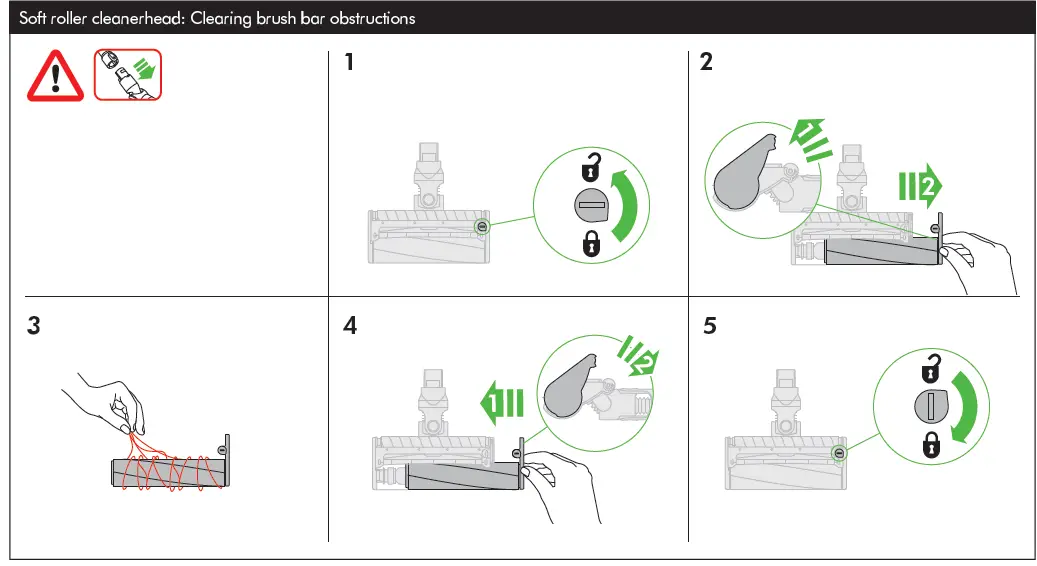 Soft roller cleanerhead: Clearing brush bar obstructions

1

2

1

2

3

4

1

2

5