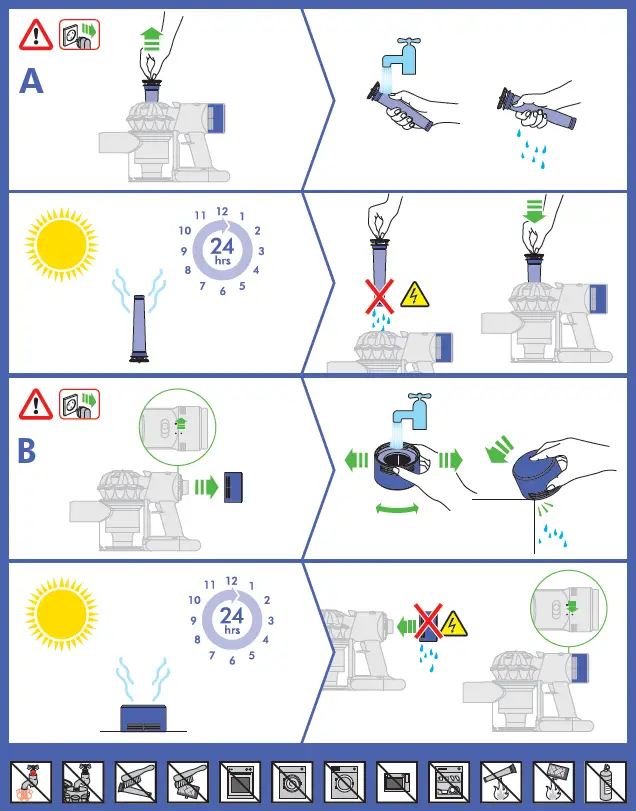 A

11 12 1 2 3 4 5 6 7 8 9 10
24 hrs

B

11 12 1 2 3 4 5 6 7 8 9 10
24 hrs