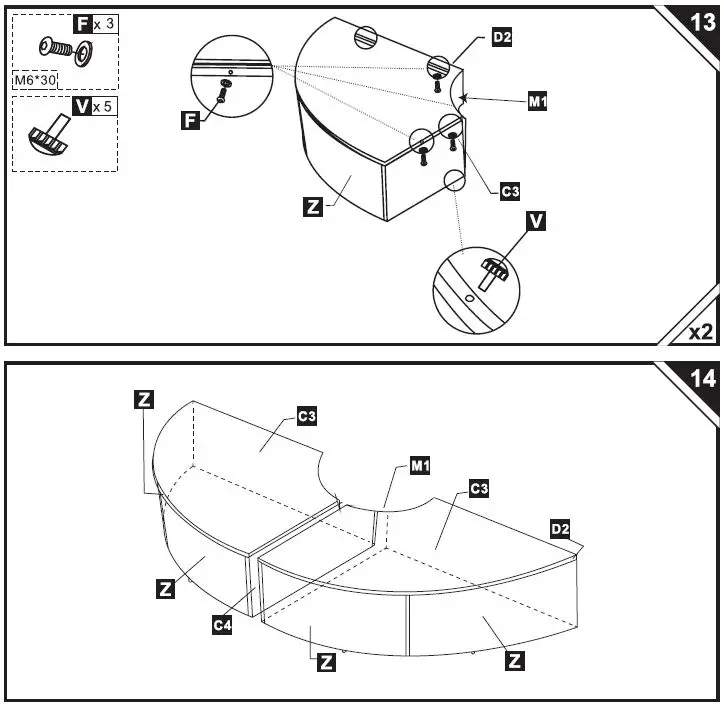 F x 3

M6*30

V x 5

13

D2

M1

F

C3

Z

V

x2

14

Z

C3

M1

C3

D2

Z

C4

Z

Z